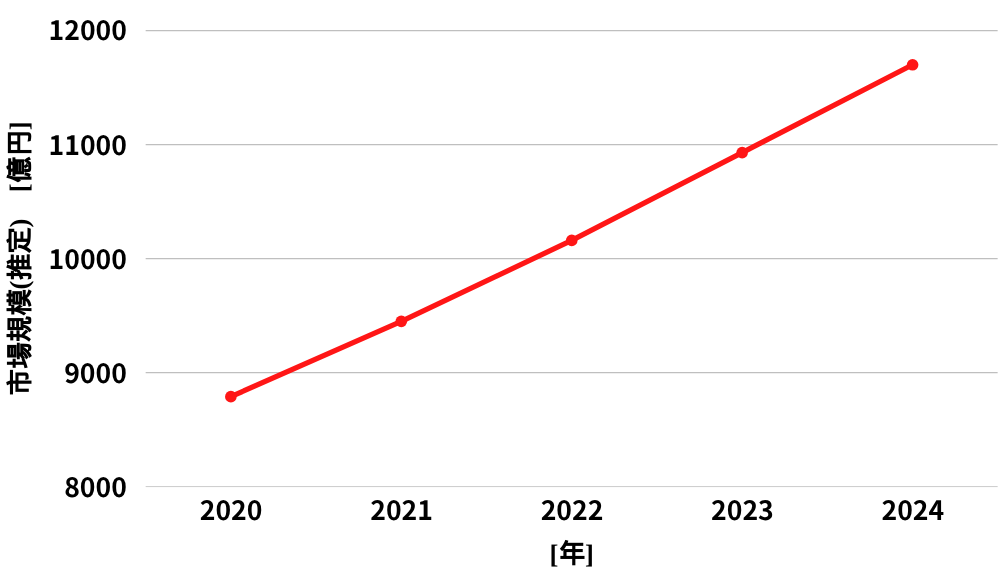 市場規模(推定) [億円]

12000
11000
10000
9000
8000

2020
2021
2022
2023
2024

[年]